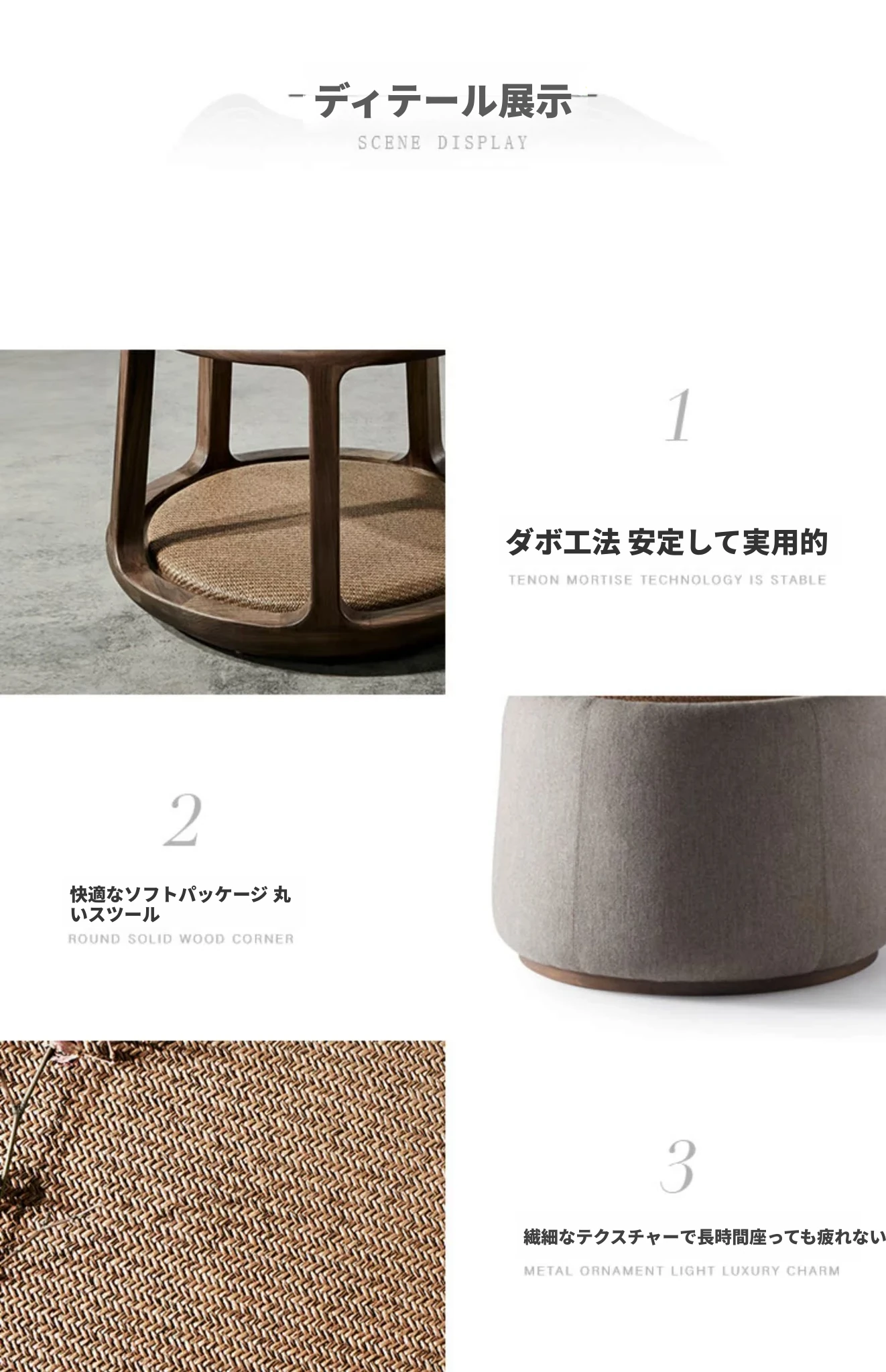 ディテール展示

SCENE DISPLAY

1

ダボ工法 安定して実用的

TENON MORTISE TECHNOLOGY IS STABLE

2

快適なソフトパッケージ 丸いスツール

ROUND SOLID WOOD CORNER

3

繊細なテクスチャーで長時間座っても疲れない

METAL ORNAMENT LIGHT LUXURY CHARM